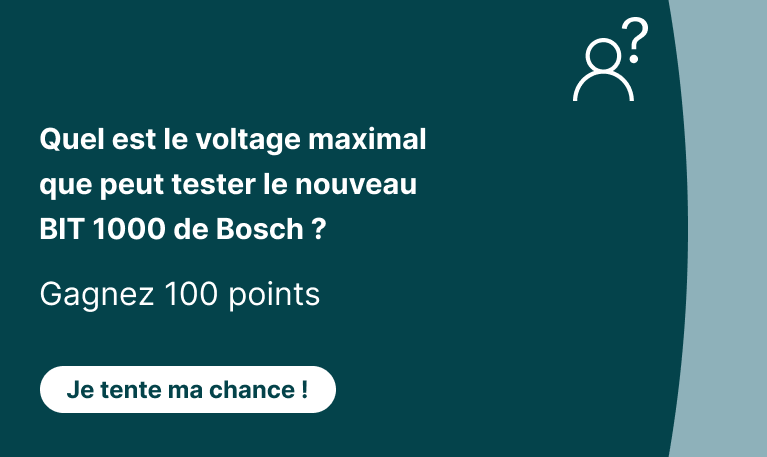 Quel est le voltage maximal que peut tester le nouveau BIT 1000 de Bosch ?

Gagnez 100 points

Je tente ma chance !